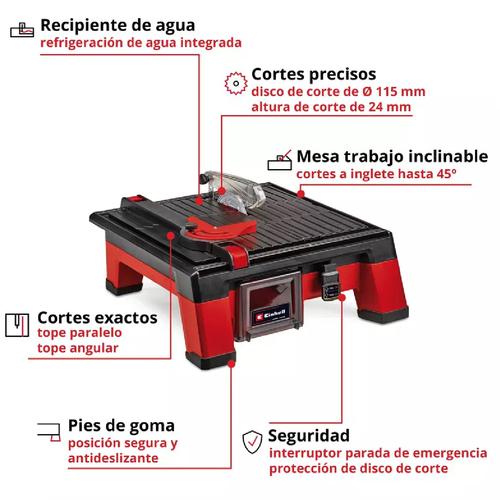 Recipiente de agua
refrigeración de agua integrada

Cortes precisos
disco de corte de Ø 115 mm
altura de corte de 24 mm

Mesa trabajo inclinable
cortes a inglete hasta 45°

Einhell

Cortes exactos
tope paralelo
tope angular

Pies de goma
posición segura y antideslizante

Seguridad
interruptor parada de emergencia
protección de disco de corte