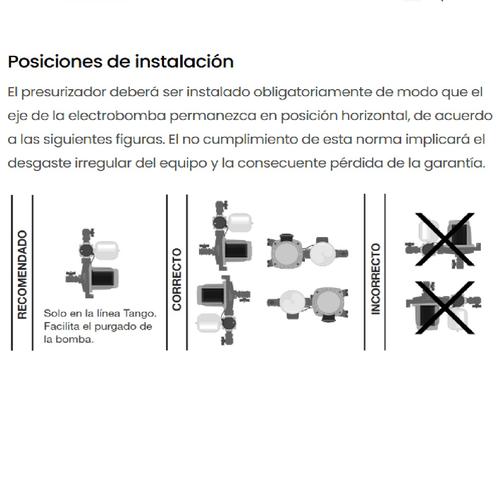 Posiciones de instalación

El presurizador deberá ser instalado obligatoriamente de modo que el eje de la electrobomba permanezca en posición horizontal, de acuerdo a las siguientes figuras. El no cumplimiento de esta norma implicará el desgaste irregular del equipo y la consecuente pérdida de la garantía.

RECOMENDADO

Solo en la línea Tango. Facilita el purgado de la bomba.

CORRECTO

INCORRECTO