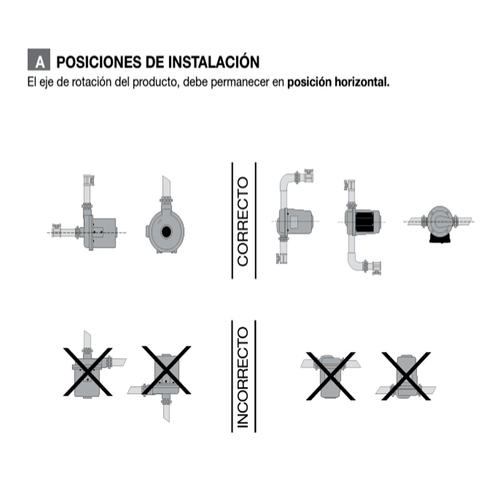 A POSICIONES DE INSTALACIÓN
El eje de rotación del producto, debe permanecer en posición horizontal.

CORRECTO

INCORRECTO